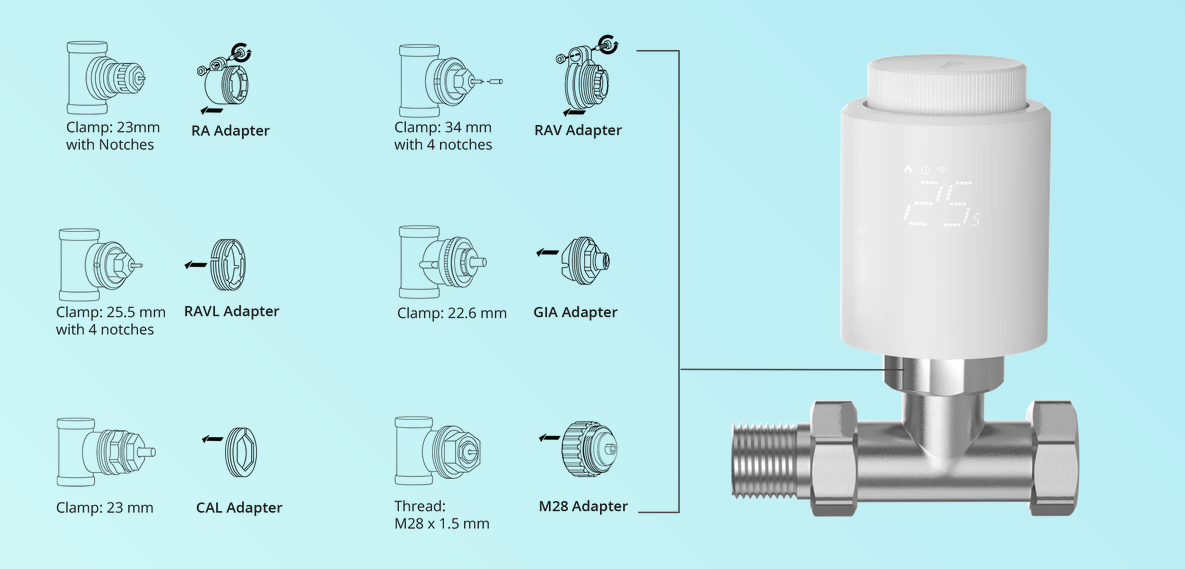 Clamp: 23mm with Notches

RA Adapter

Clamp: 34 mm with 4 notches

RAV Adapter

Clamp: 25.5 mm with 4 notches

RAVL Adapter

Clamp: 22.6 mm

GIA Adapter

Clamp: 23 mm

CAL Adapter

Thread: M28 x 1.5 mm

M28 Adapter

25.5